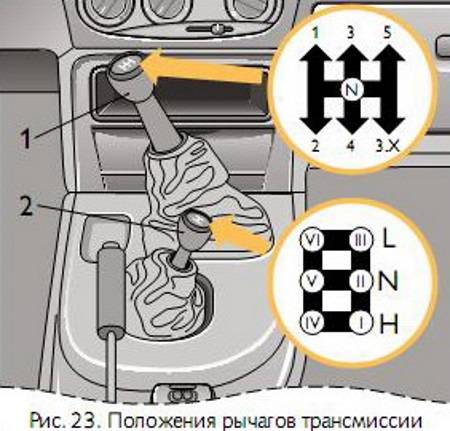 1 3 5
N
2 4 З.Х

1

2

VI III L
V II N
IV I H

Рис. 23. Положения рычагов трансмиссии